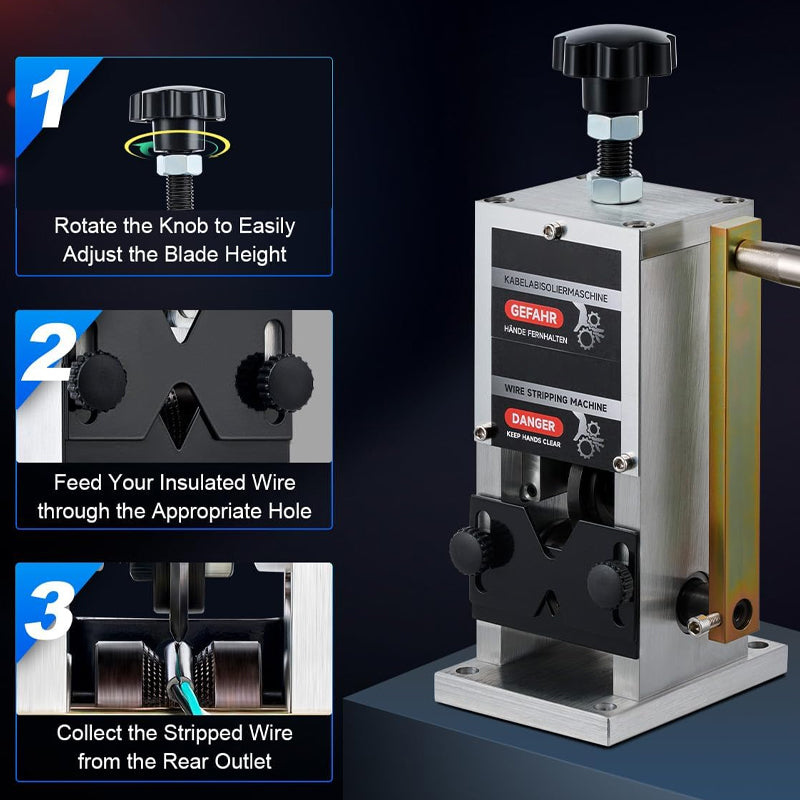 1

Rotate the Knob to Easily Adjust the Blade Height

2

Feed Your Insulated Wire through the Appropriate Hole

3

Collect the Stripped Wire from the Rear Outlet

KABELABISOLIERMASCHINE

GEFAHR

HÄNDE FERNHALTEN

WIRE STRIPPING MACHINE

DANGER

KEEP HANDS CLEAR