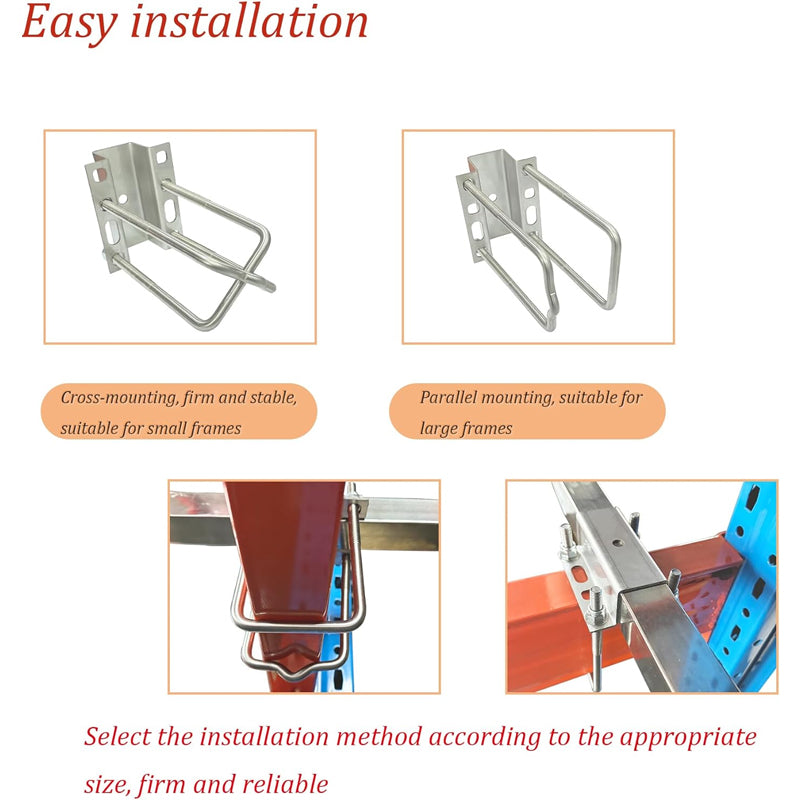 Easy installation

Cross-mounting, firm and stable, suitable for small frames

Parallel mounting, suitable for large frames

Select the installation method according to the appropriate size, firm and reliable