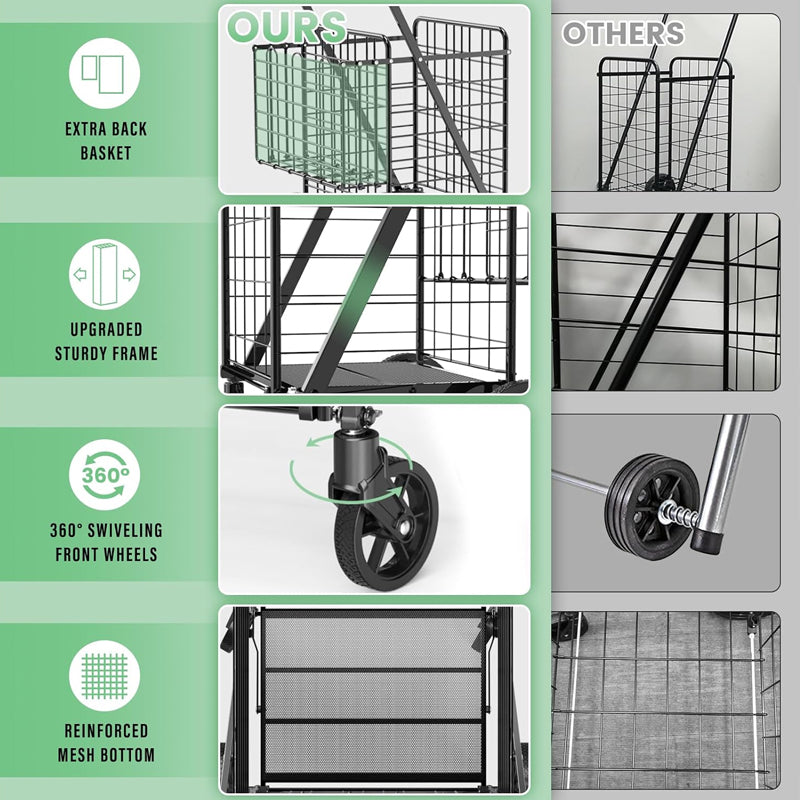 OURS

OTHERS

EXTRA BACK BASKET

UPGRADED STURDY FRAME

360°

360° SWIVELING FRONT WHEELS

REINFORCED MESH BOTTOM