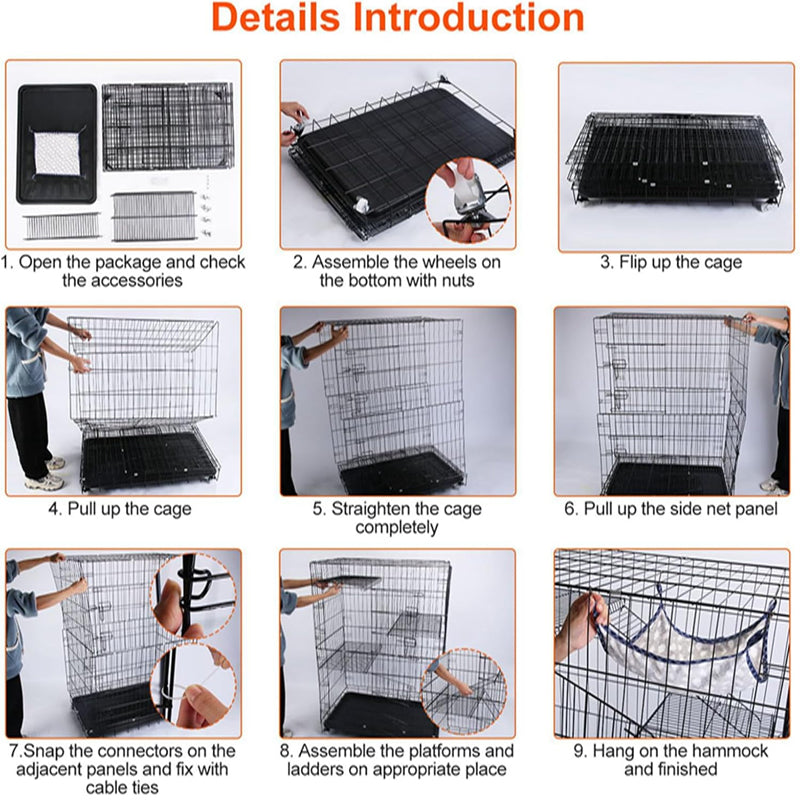 Details Introduction

1. Open the package and check the accessories

2. Assemble the wheels on the bottom with nuts

3. Flip up the cage

4. Pull up the cage

5. Straighten the cage completely

6. Pull up the side net panel

7.Snap the connectors on the adjacent panels and fix with cable ties

8. Assemble the platforms and ladders on appropriate place

9. Hang on the hammock and finished