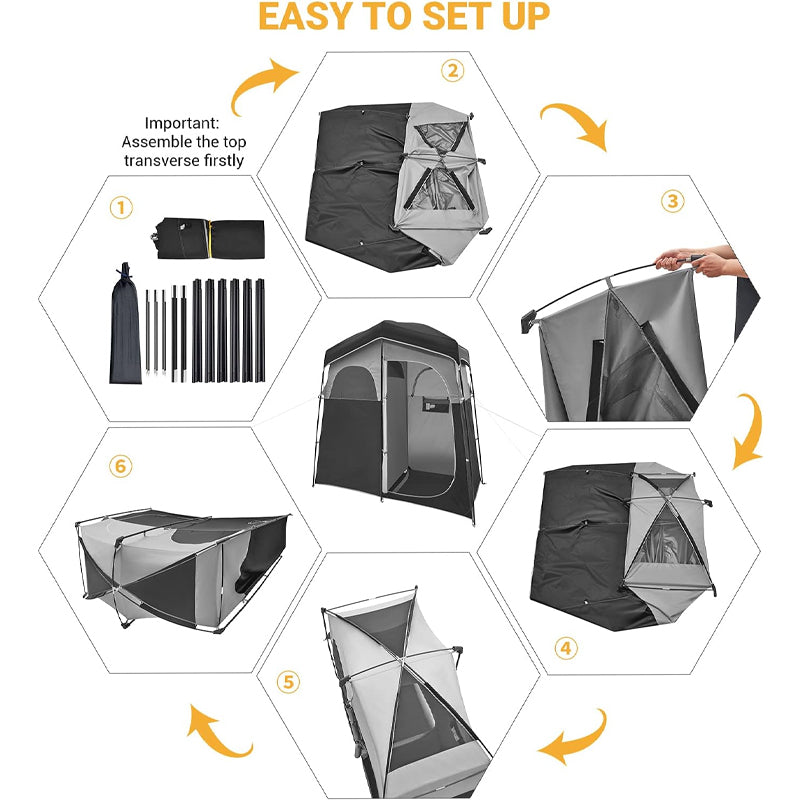 EASY TO SET UP

Important: Assemble the top transverse firstly

①

②

③

④

⑤

⑥