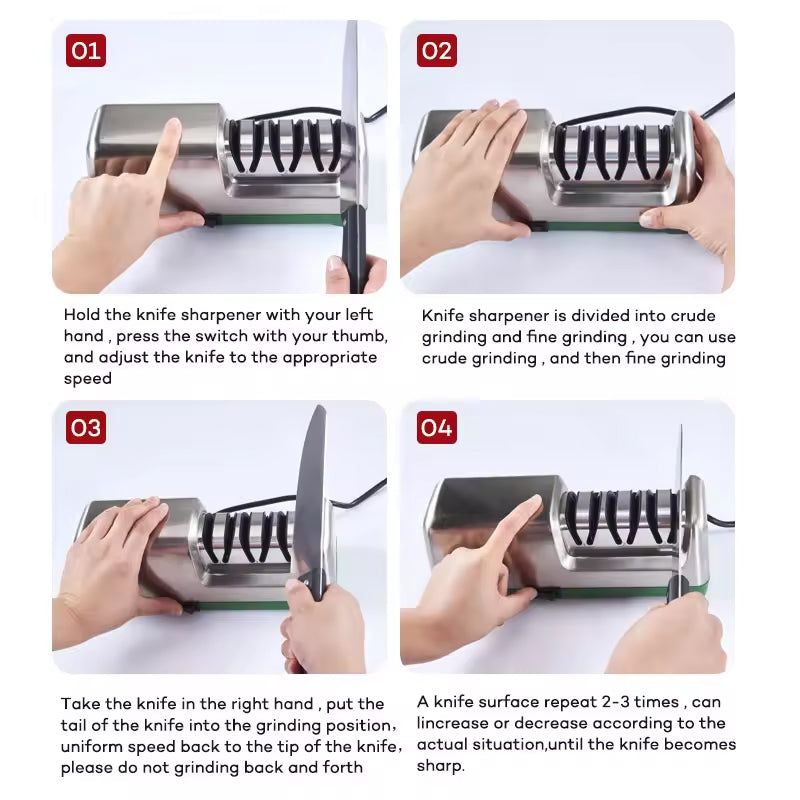 01

Hold the knife sharpener with your left hand , press the switch with your thumb, and adjust the knife to the appropriate speed

02

Knife sharpener is divided into crude grinding and fine grinding , you can use crude grinding , and then fine grinding

03

Take the knife in the right hand , put the tail of the knife into the grinding position, uniform speed back to the tip of the knife, please do not grinding back and forth

04

A knife surface repeat 2-3 times , can lincrease or decrease according to the actual situation,until the knife becomes sharp.