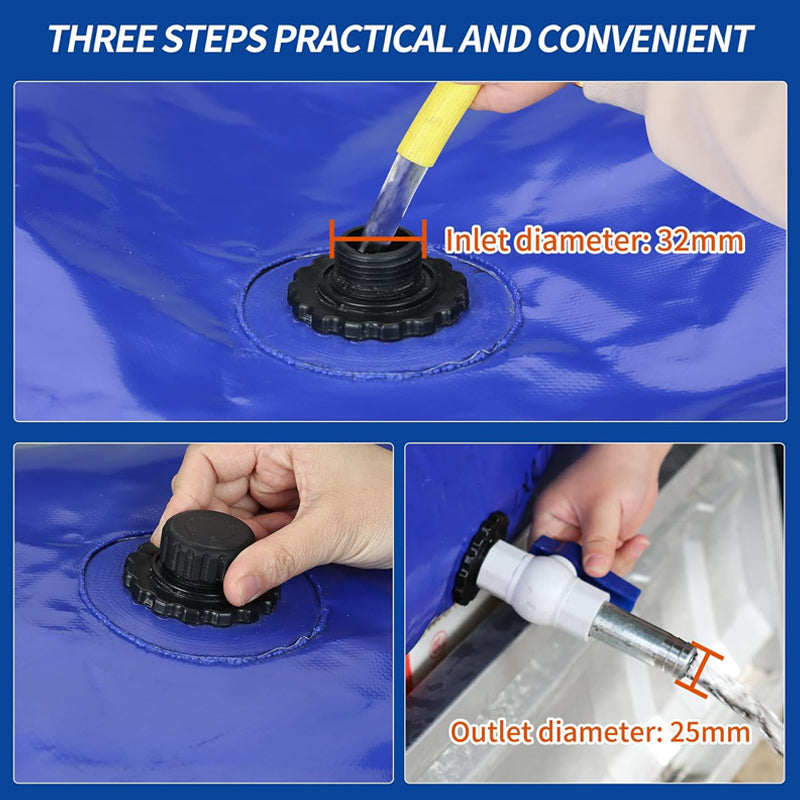 THREE STEPS PRACTICAL AND CONVENIENT

Inlet diameter: 32mm

Outlet diameter: 25mm