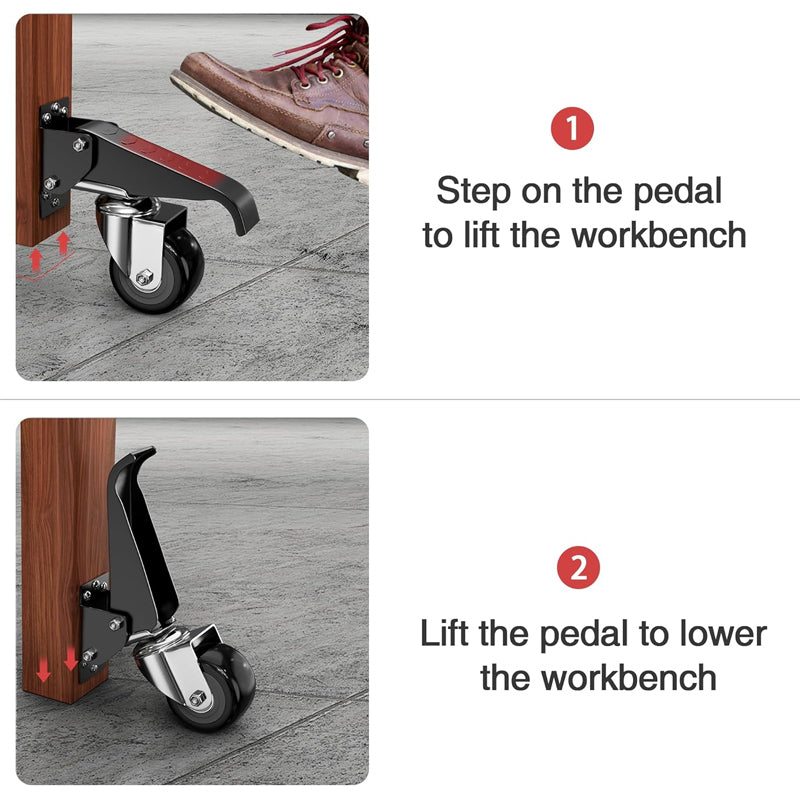 1

Step on the pedal to lift the workbench

2

Lift the pedal to lower the workbench