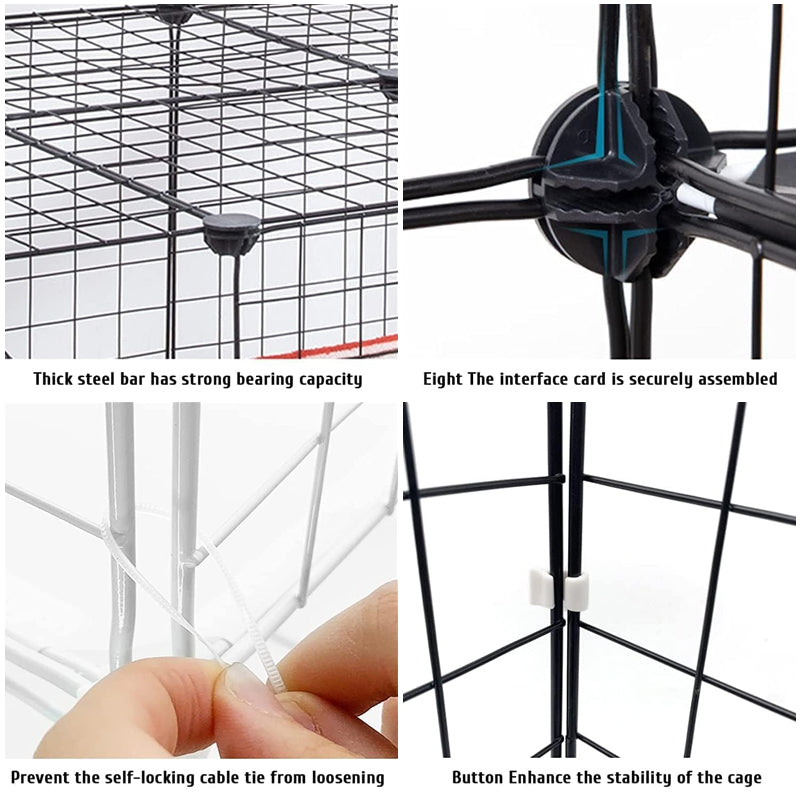 Thick steel bar has strong bearing capacity

Eight The interface card is securely assembled

Prevent the self-locking cable tie from loosening

Button Enhance the stability of the cage