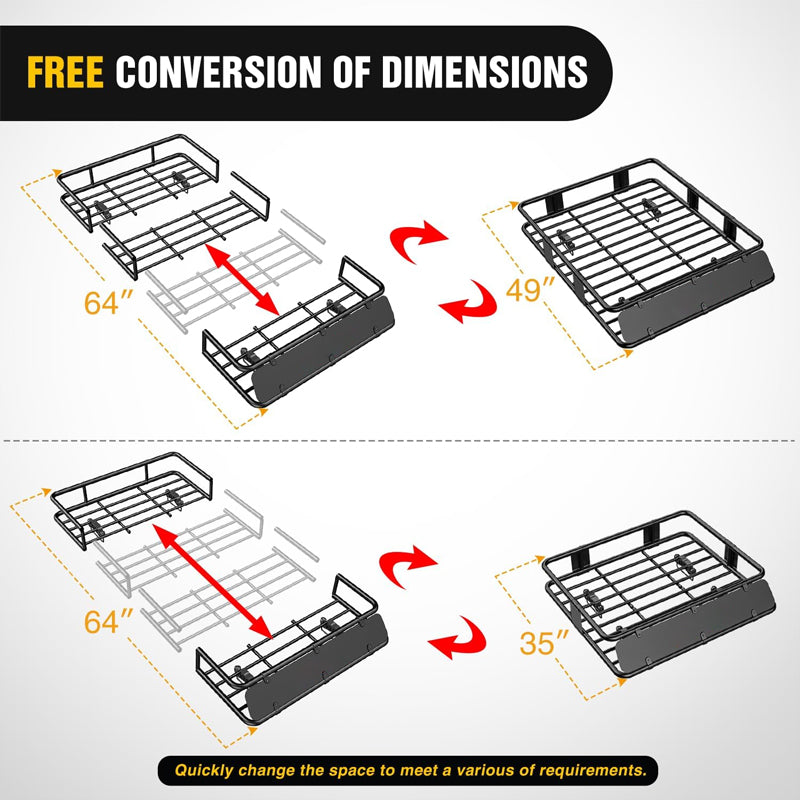 FREE CONVERSION OF DIMENSIONS

64″

49″

64″

35″

Quickly change the space to meet a various of requirements.