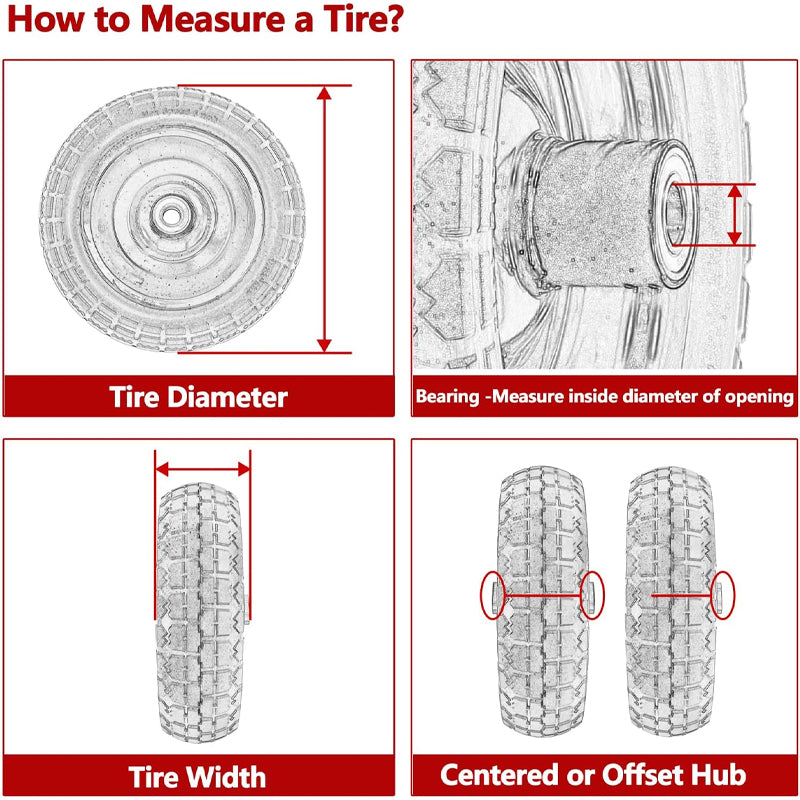 How to Measure a Tire?

Tire Diameter

Bearing -Measure inside diameter of opening

Tire Width

Centered or Offset Hub