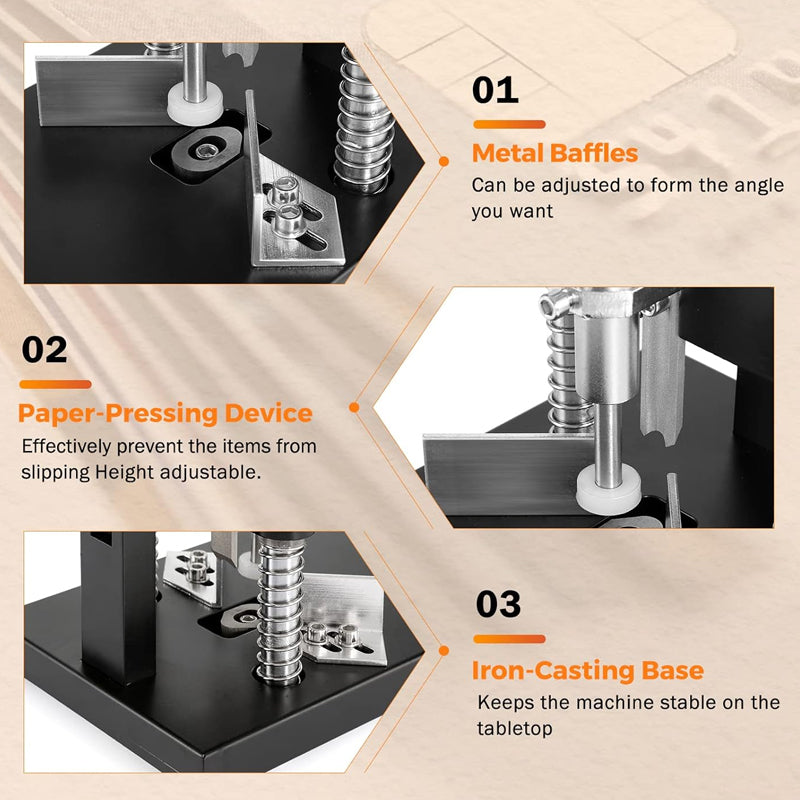 01

Metal Baffles

Can be adjusted to form the angle you want

02

Paper-Pressing Device

Effectively prevent the items from slipping Height adjustable.

03

Iron-Casting Base

Keeps the machine stable on the tabletop