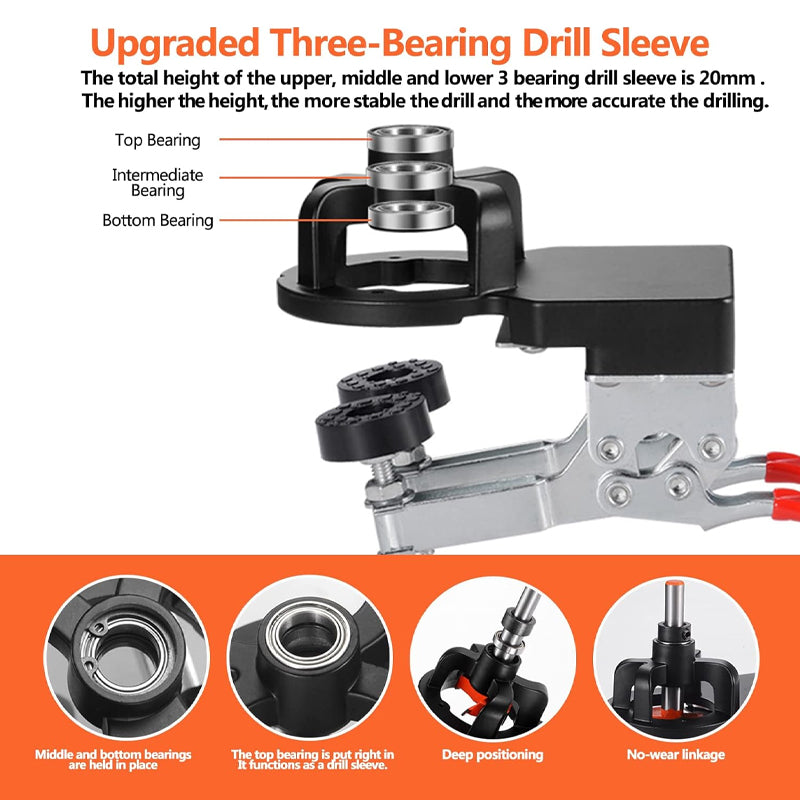 Upgraded Three-Bearing Drill Sleeve

The total height of the upper, middle and lower 3 bearing drill sleeve is 20mm . The higher the height, the more stable the drill and the more accurate the drilling.

Top Bearing

Intermediate Bearing

Bottom Bearing

Middle and bottom bearings are held in place

The top bearing is put right in It functions as a drill sleeve.

Deep positioning

No-wear linkage