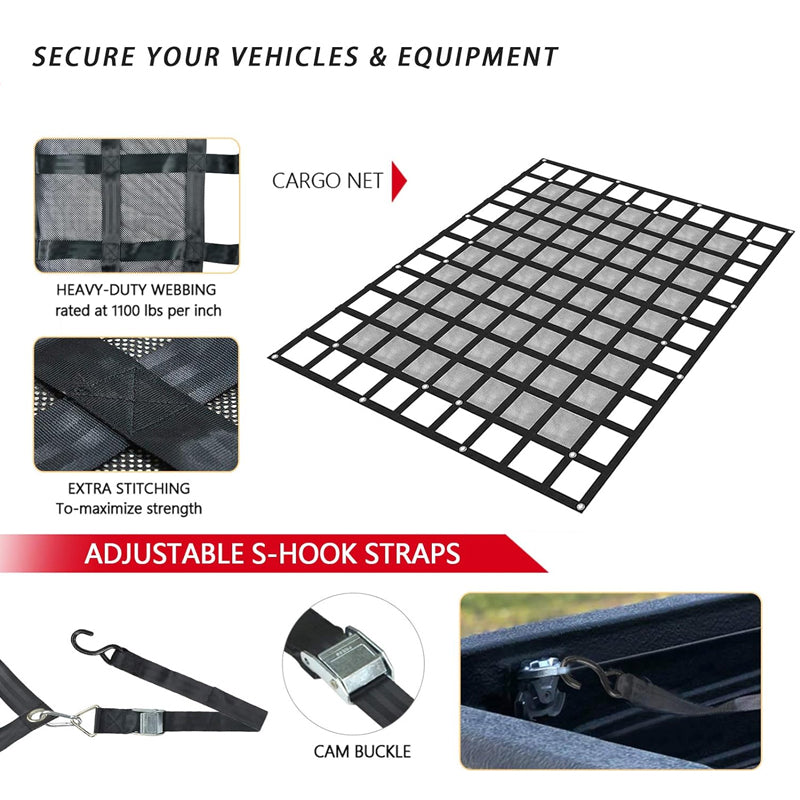 SECURE YOUR VEHICLES & EQUIPMENT

CARGO NET

HEAVY-DUTY WEBBING
rated at 1100 lbs per inch

EXTRA STITCHING
To-maximize strength

ADJUSTABLE S-HOOK STRAPS

CAM BUCKLE