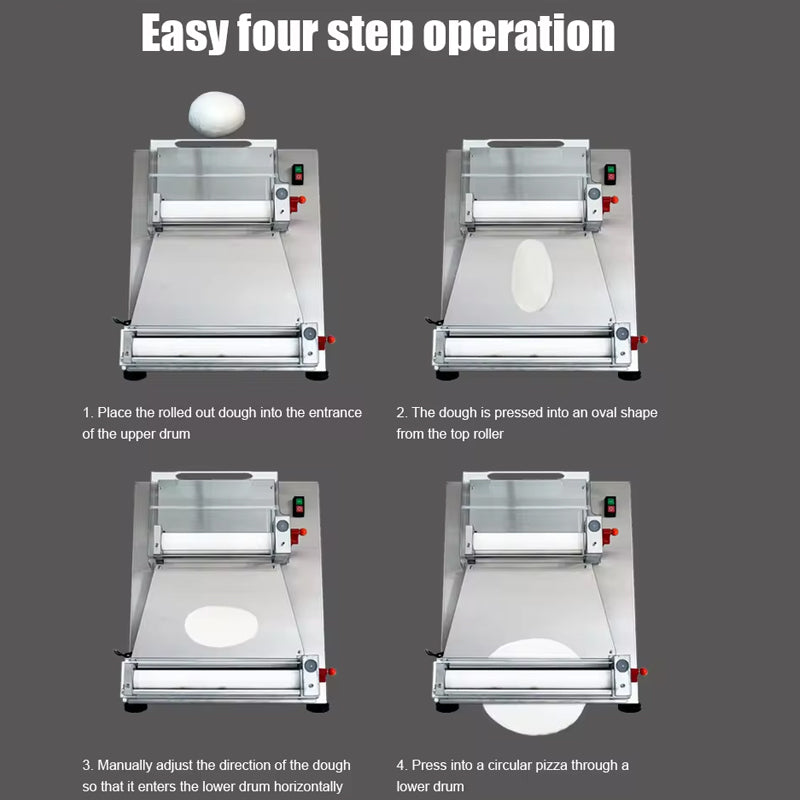 Easy four step operation

1. Place the rolled out dough into the entrance of the upper drum

2. The dough is pressed into an oval shape from the top roller

3. Manually adjust the direction of the dough so that it enters the lower drum horizontally

4. Press into a circular pizza through a lower drum