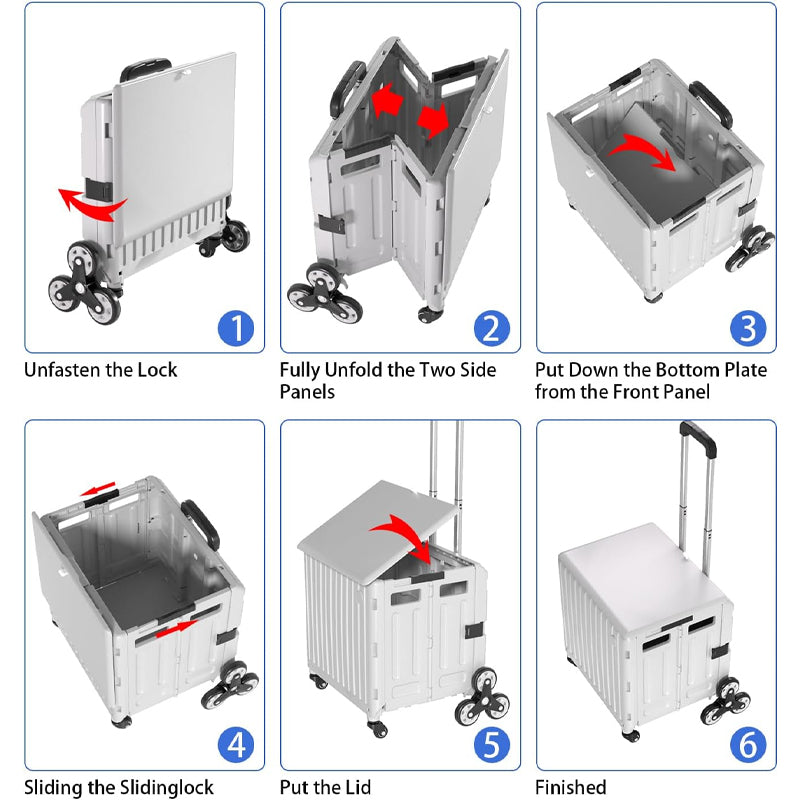 1
Unfasten the Lock

2
Fully Unfold the Two Side Panels

3
Put Down the Bottom Plate from the Front Panel

4
Sliding the Slidinglock

5
Put the Lid

6
Finished