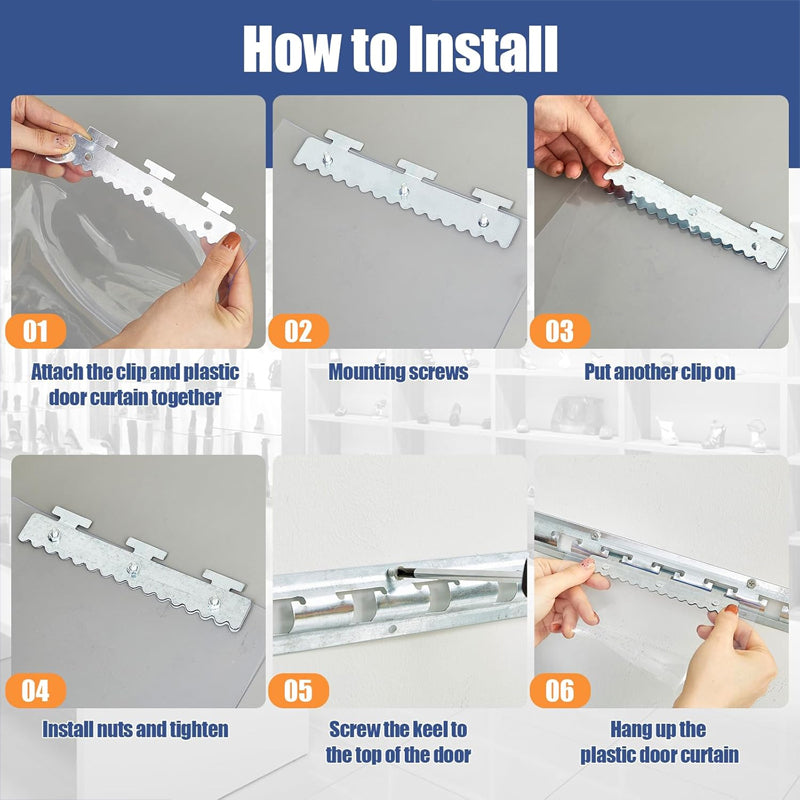 How to Install

01
Attach the clip and plastic door curtain together

02
Mounting screws

03
Put another clip on

04
Install nuts and tighten

05
Screw the keel to the top of the door

06
Hang up the plastic door curtain