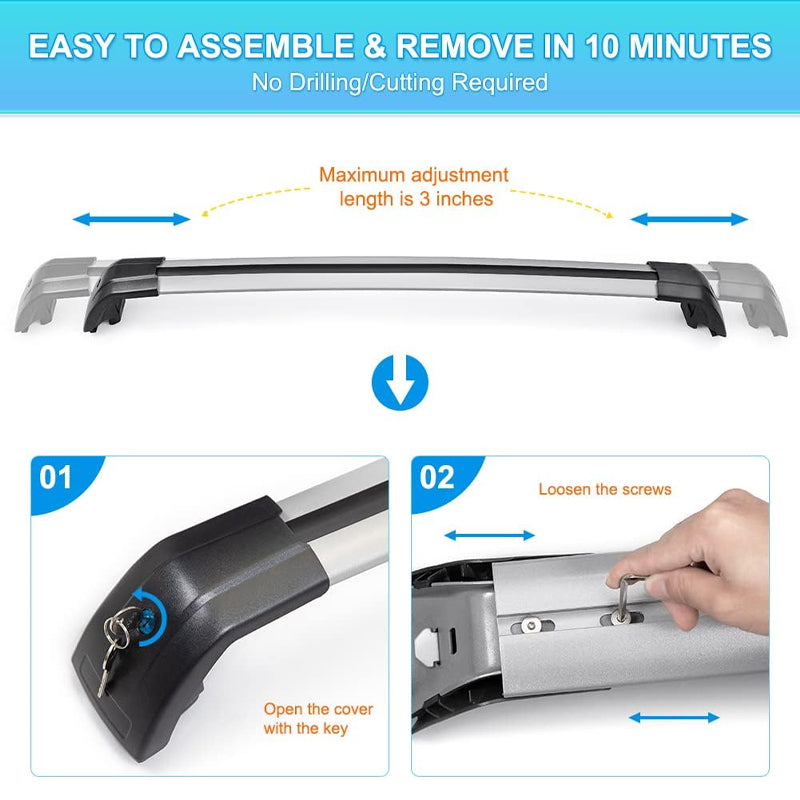 EASY TO ASSEMBLE & REMOVE IN 10 MINUTES
No Drilling/Cutting Required

Maximum adjustment length is 3 inches

01

Open the cover with the key

02

Loosen the screws