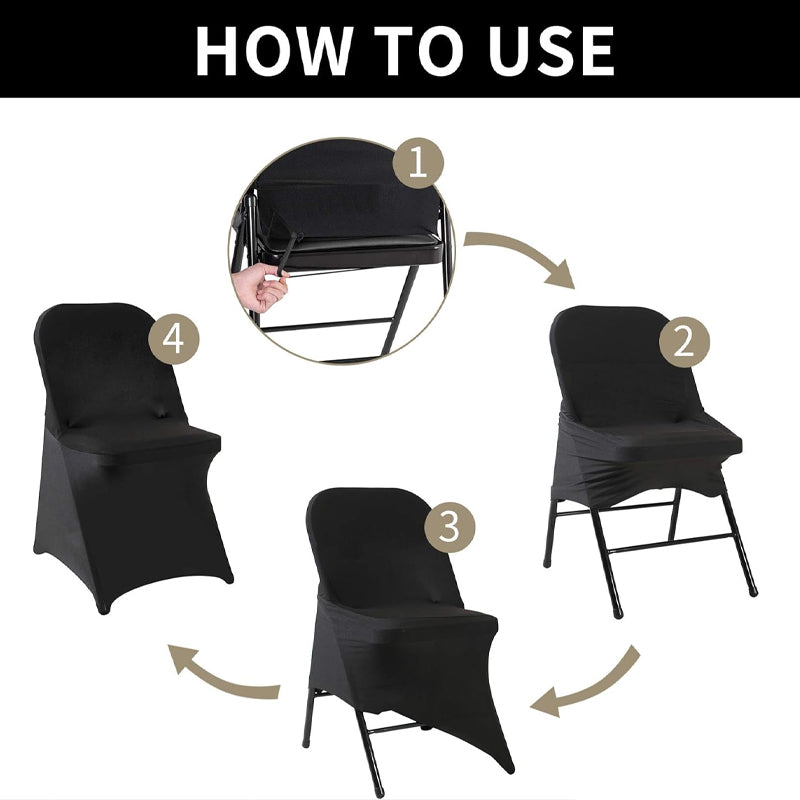 HOW TO USE

1

2

3

4