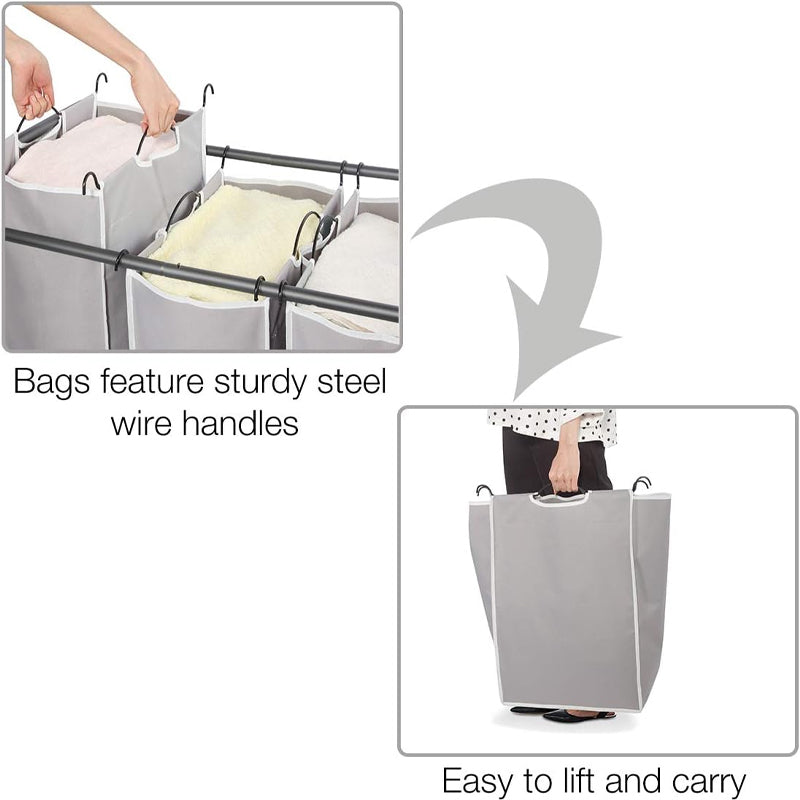 Bags feature sturdy steel wire handles

Easy to lift and carry