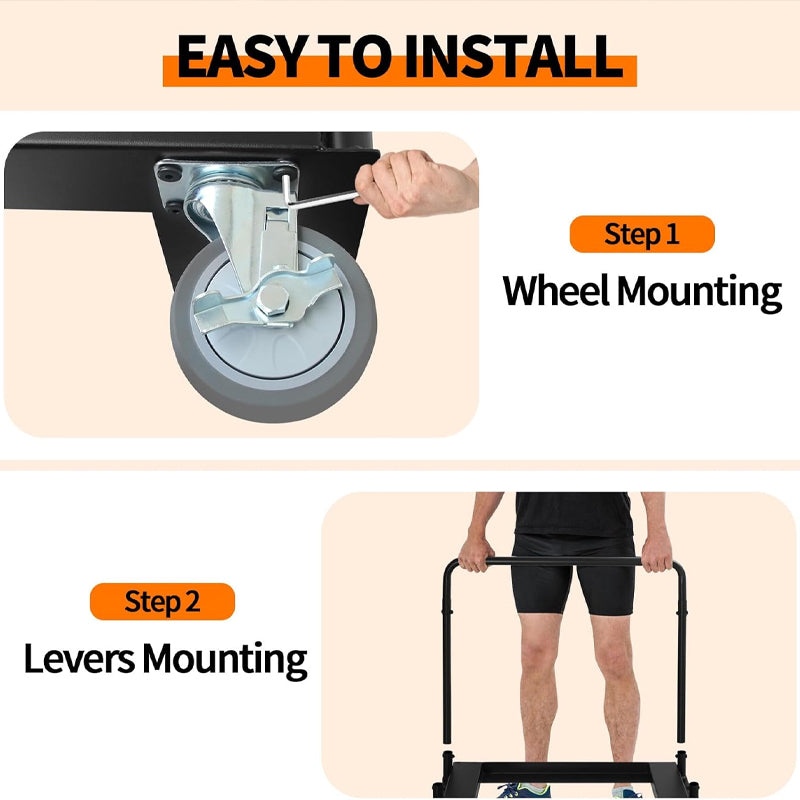 EASY TO INSTALL

Step 1

Wheel Mounting

Step 2

Levers Mounting