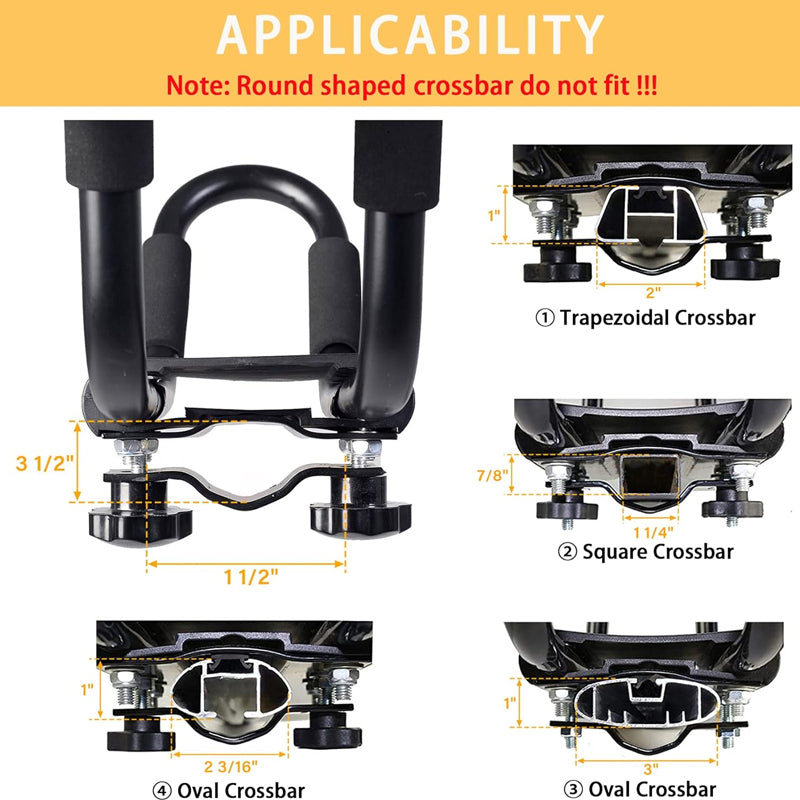 APPLICABILITY

Note: Round shaped crossbar do not fit !!!

3 1/2"

1 1/2"

1"

2"

① Trapezoidal Crossbar

7/8"

1 1/4"

② Square Crossbar

1"

2 3/16"

④ Oval Crossbar

1"

3"

③ Oval Crossbar