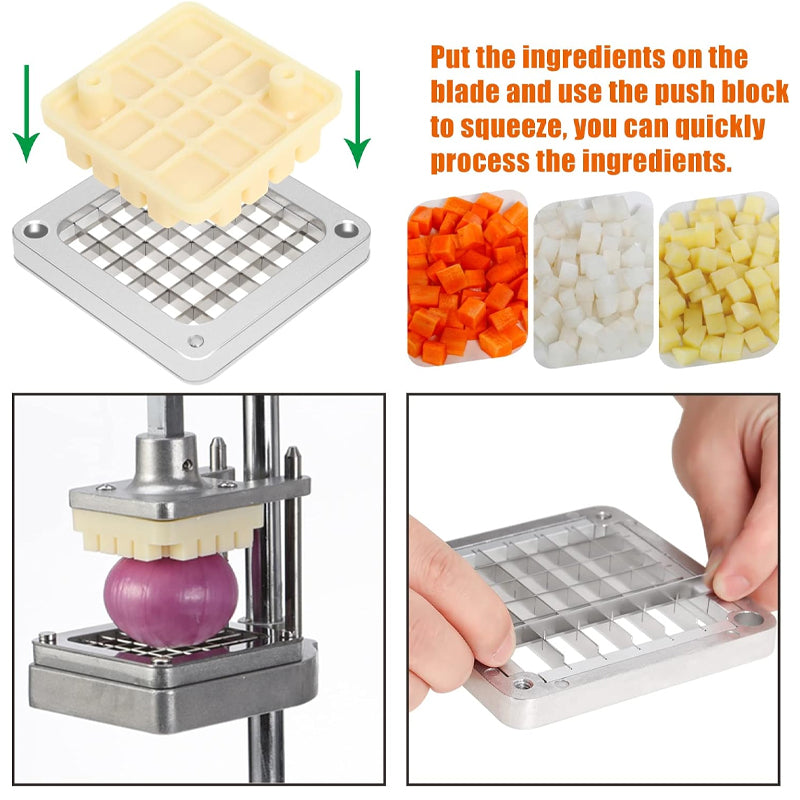 Put the ingredients on the blade and use the push block to squeeze, you can quickly process the ingredients.