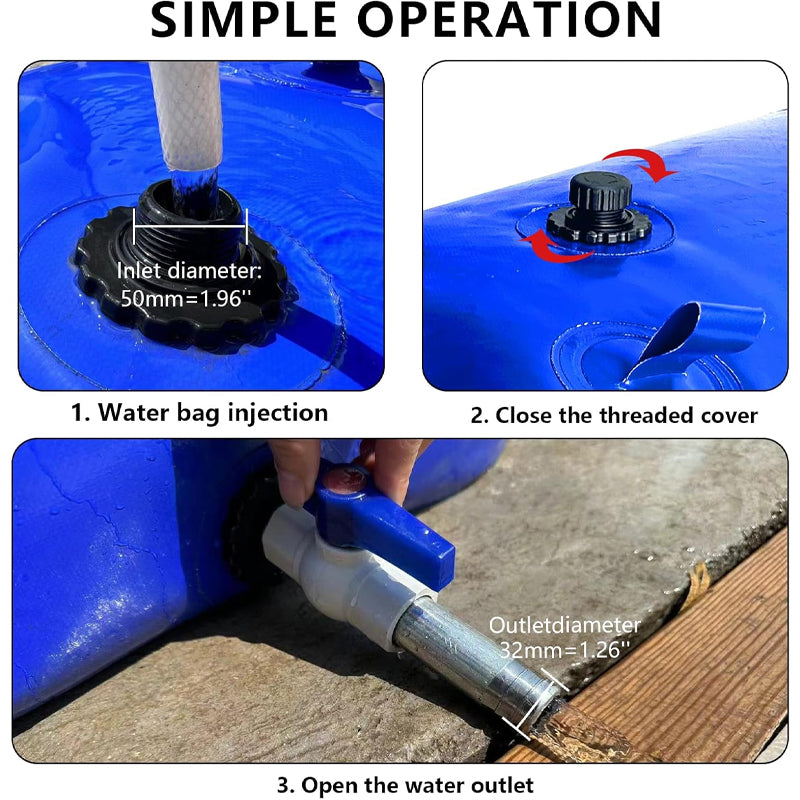 SIMPLE OPERATION

Inlet diameter:
50mm=1.96''

1. Water bag injection

2. Close the threaded cover

Outletdiameter
32mm=1.26''

3. Open the water outlet