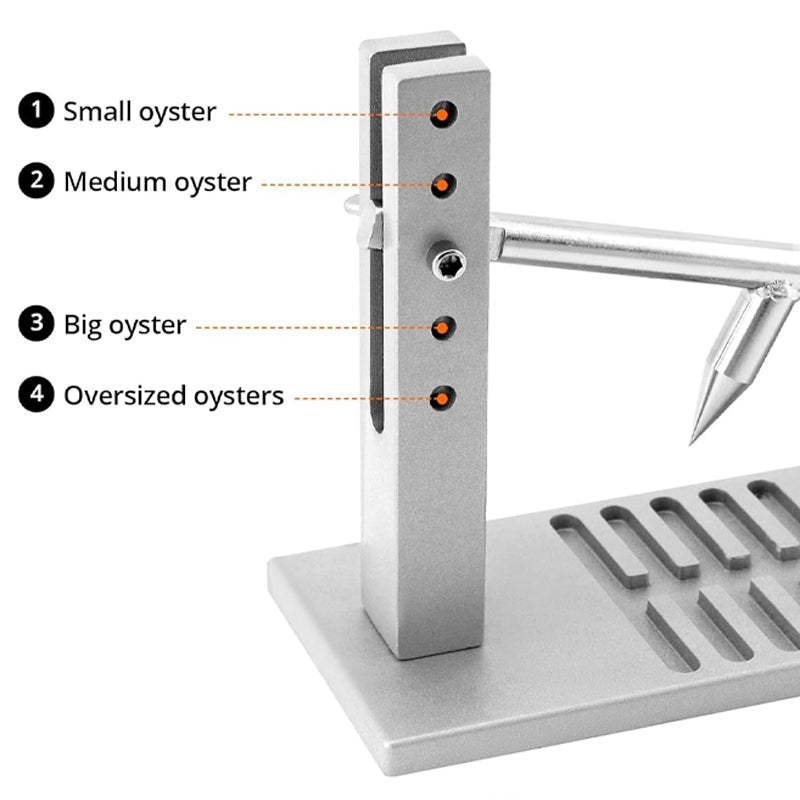 1 Small oyster

2 Medium oyster

3 Big oyster

4 Oversized oysters