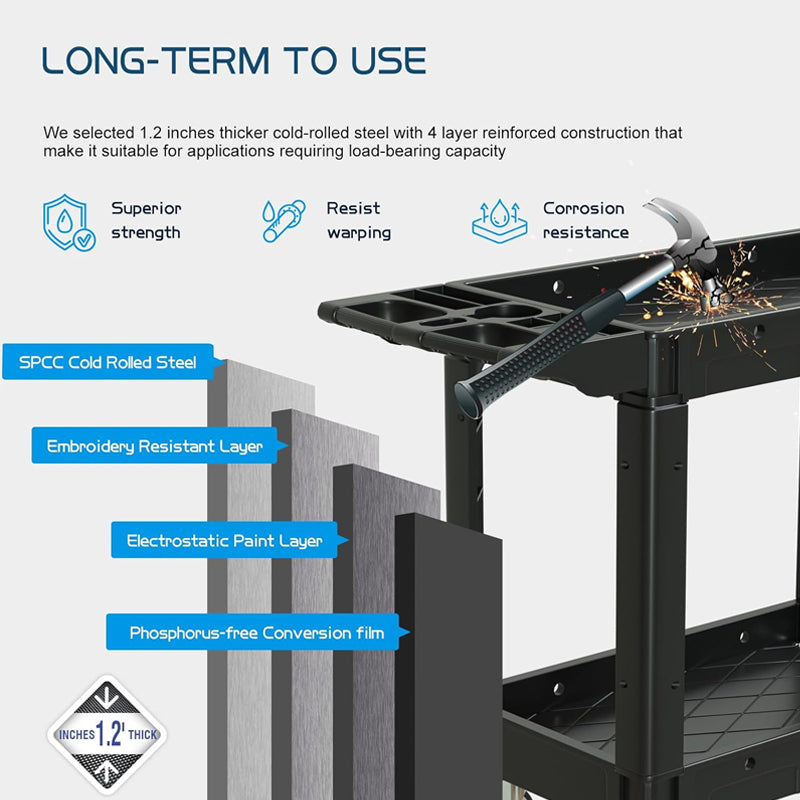 LONG-TERM TO USE

We selected 1.2 inches thicker cold-rolled steel with 4 layer reinforced construction that make it suitable for applications requiring load-bearing capacity

Superior strength

Resist warping

Corrosion resistance

SPCC Cold Rolled Steel

Embroidery Resistant Layer

Electrostatic Paint Layer

Phosphorus-free Conversion film

INCHES 1.2' THICK