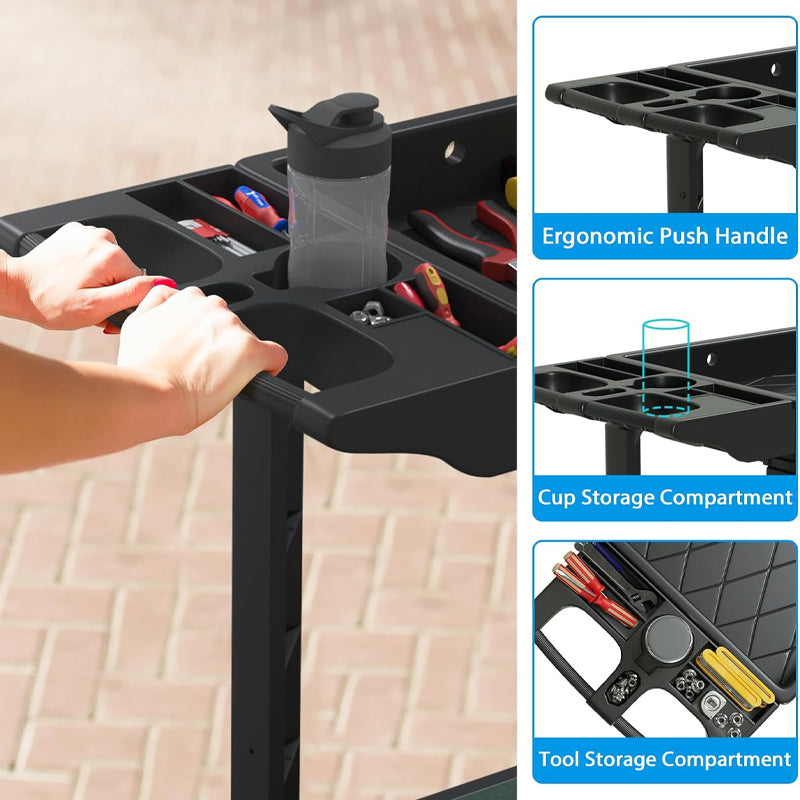 Ergonomic Push Handle

Cup Storage Compartment

Tool Storage Compartment