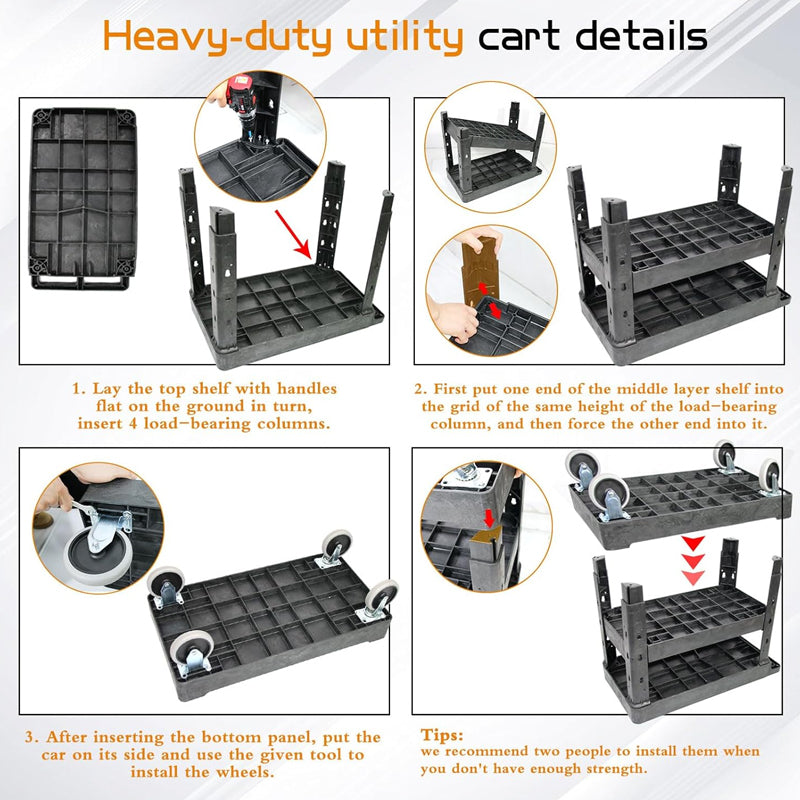 Heavy-duty utility cart details

1. Lay the top shelf with handles flat on the ground in turn, insert 4 load-bearing columns.

2. First put one end of the middle layer shelf into the grid of the same height of the load-bearing column, and then force the other end into it.

3. After inserting the bottom panel, put the car on its side and use the given tool to install the wheels.

Tips:
we recommend two people to install them when you don't have enough strength.