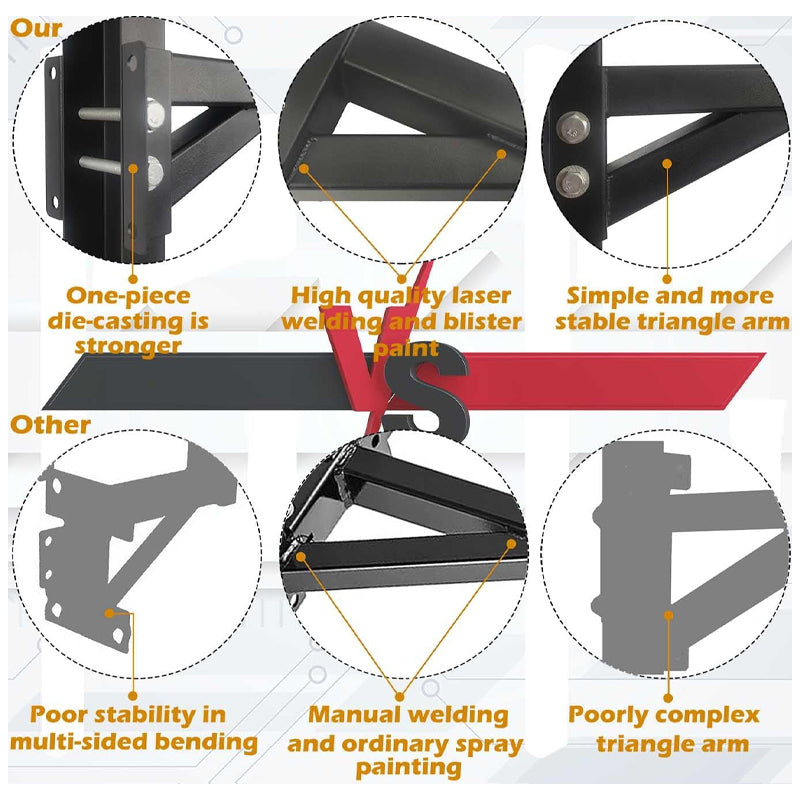 Our

One-piece die-casting is stronger

High quality laser welding and blister paint

Simple and more stable triangle arm

VS

Other

Poor stability in multi-sided bending

Manual welding and ordinary spray painting

Poorly complex triangle arm