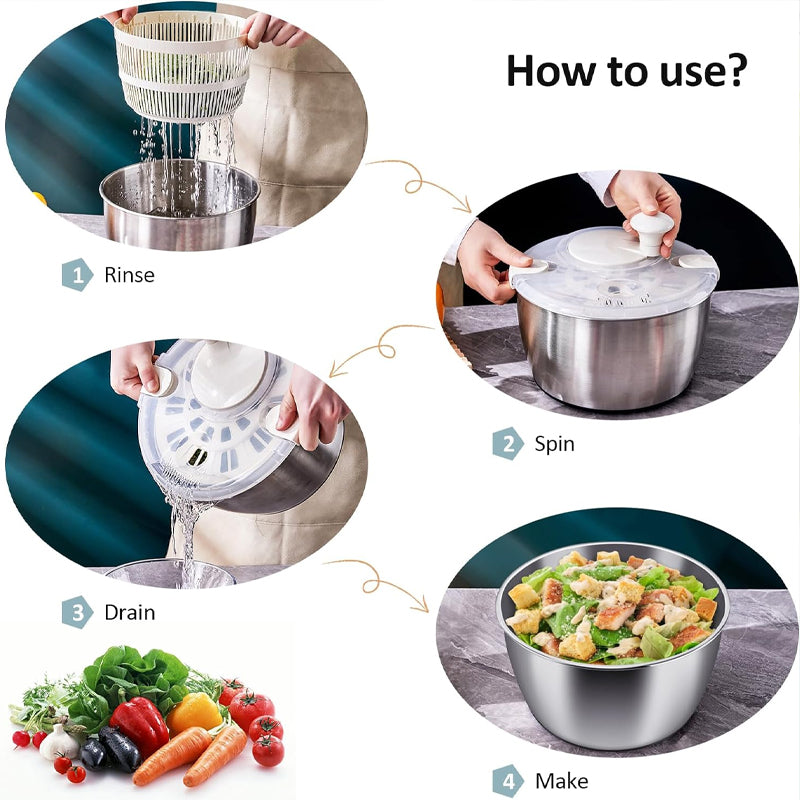 How to use?

1 Rinse

2 Spin

3 Drain

4 Make