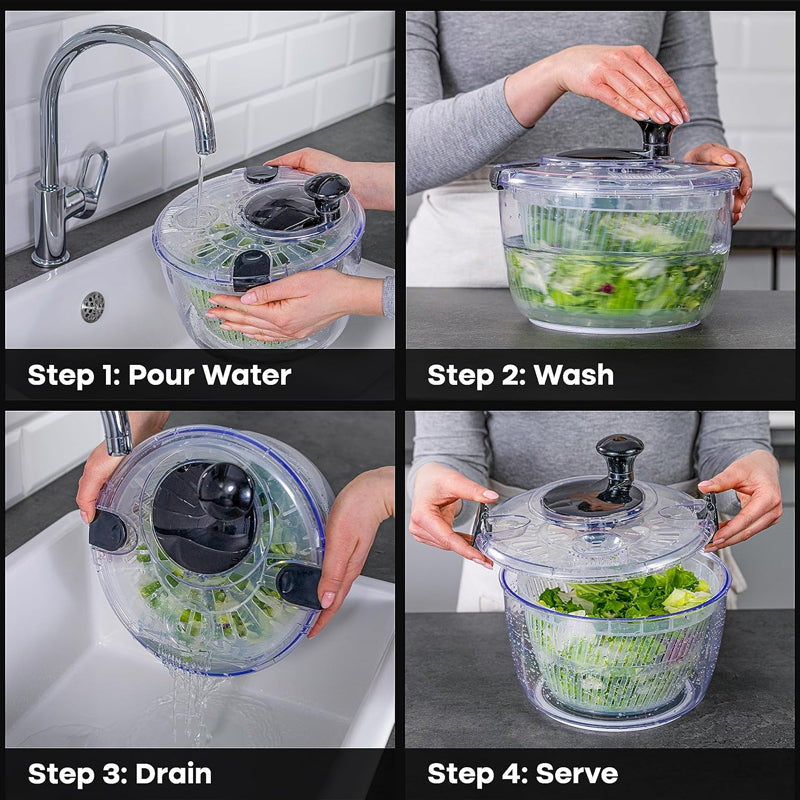 Step 1: Pour Water

Step 2: Wash

Step 3: Drain

Step 4: Serve