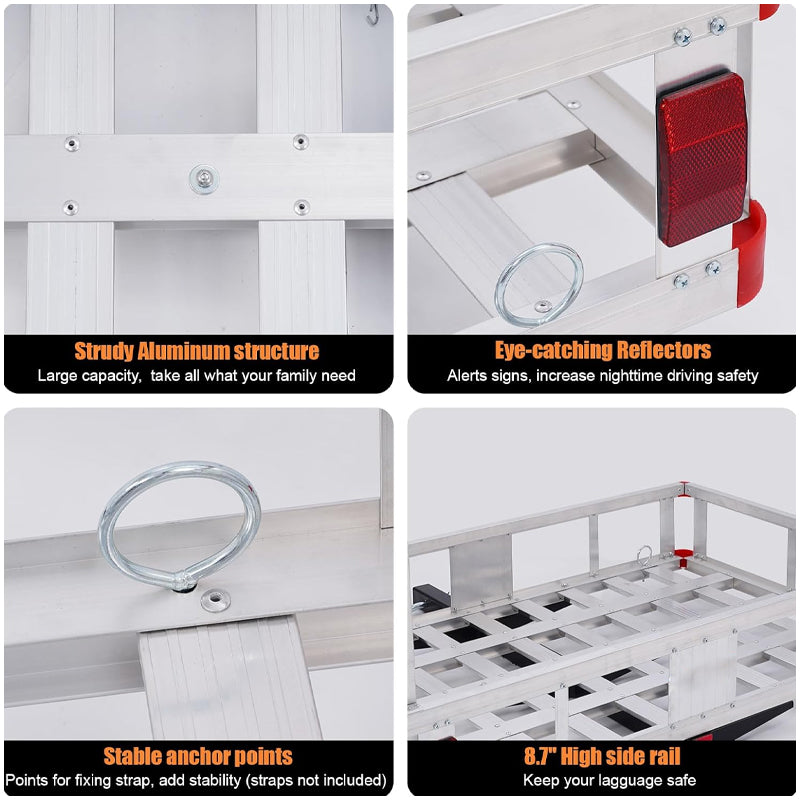 Strudy Aluminum structure
Large capacity, take all what your family need

Eye-catching Reflectors
Alerts signs, increase nighttime driving safety

Stable anchor points
Points for fixing strap, add stability (straps not included)

8.7" High side rail
Keep your lagguage safe