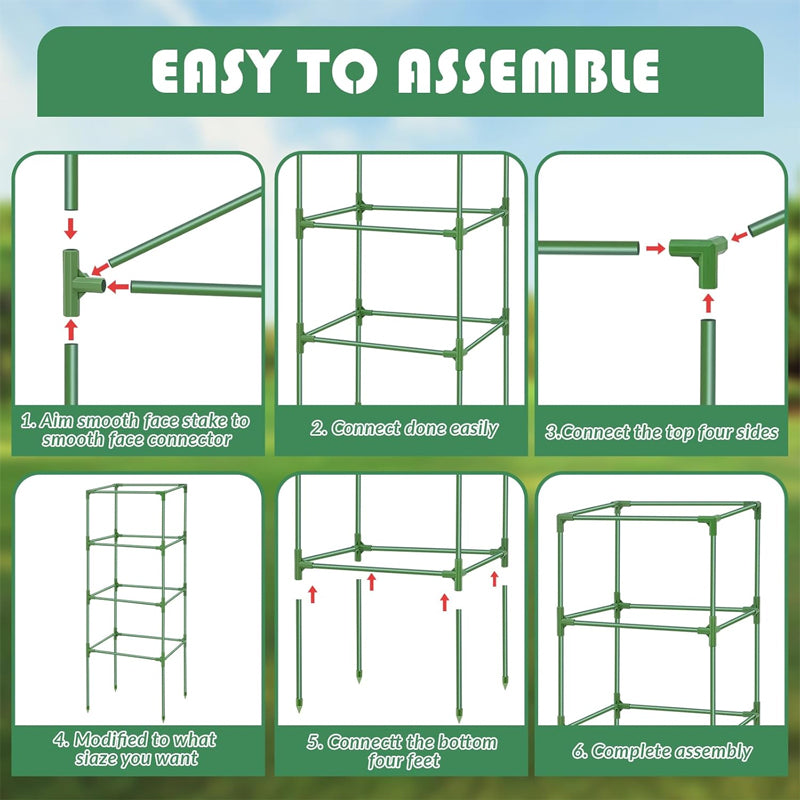 EASY TO ASSEMBLE

1. Aim smooth face stake to smooth face connector

2. Connect done easily

3.Connect the top four sides

4. Modified to what siaze you want

5. Connectt the bottom four feet

6. Complete assembly