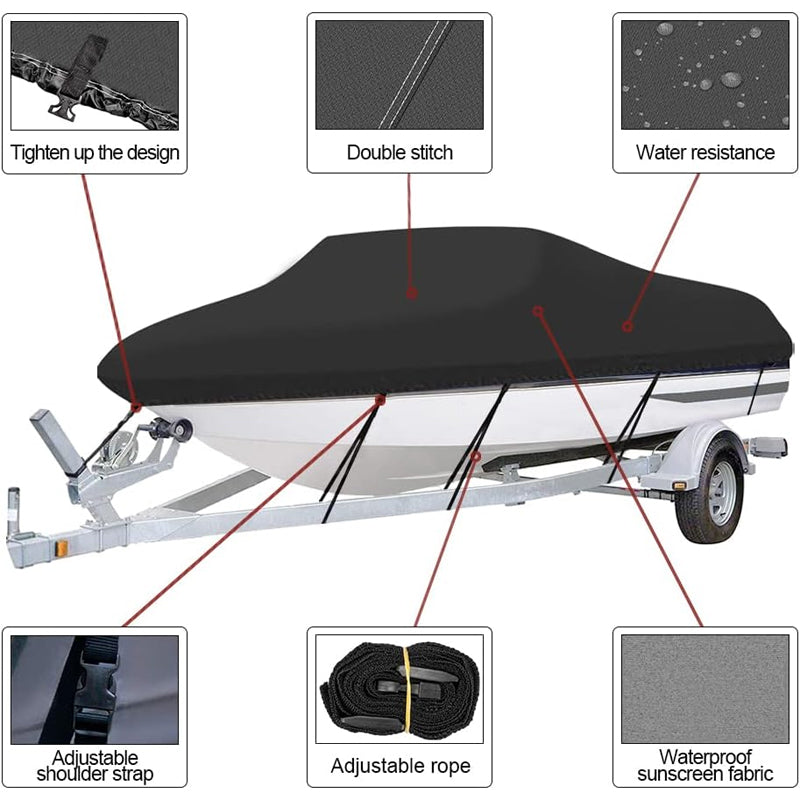 Tighten up the design

Double stitch

Water resistance

Adjustable shoulder strap

Adjustable rope

Waterproof sunscreen fabric