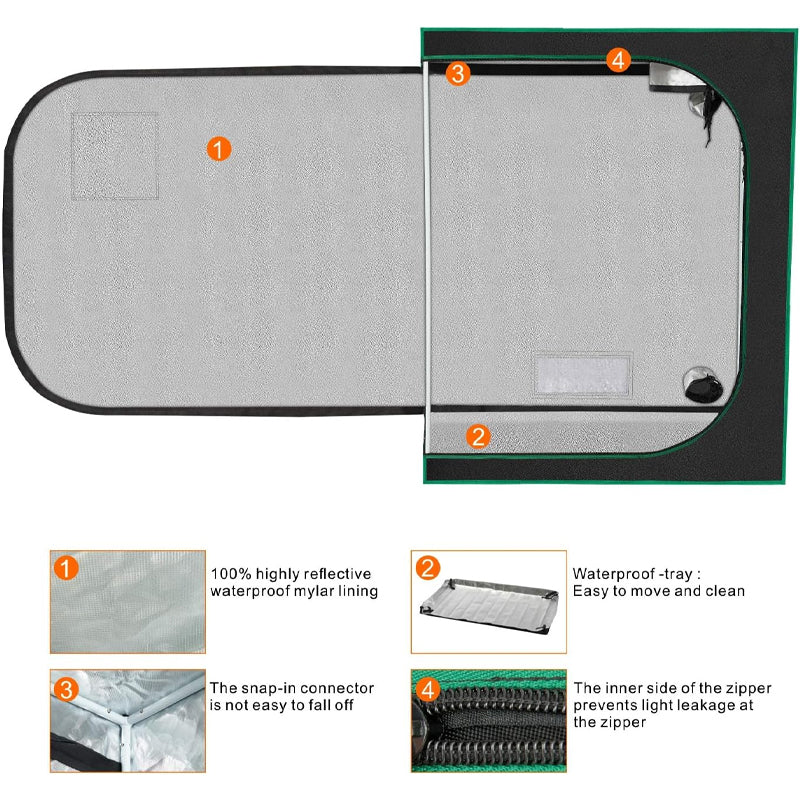 1

3

4

2

1
100% highly reflective waterproof mylar lining

2
Waterproof -tray : Easy to move and clean

3
The snap-in connector is not easy to fall off

4
The inner side of the zipper prevents light leakage at the zipper