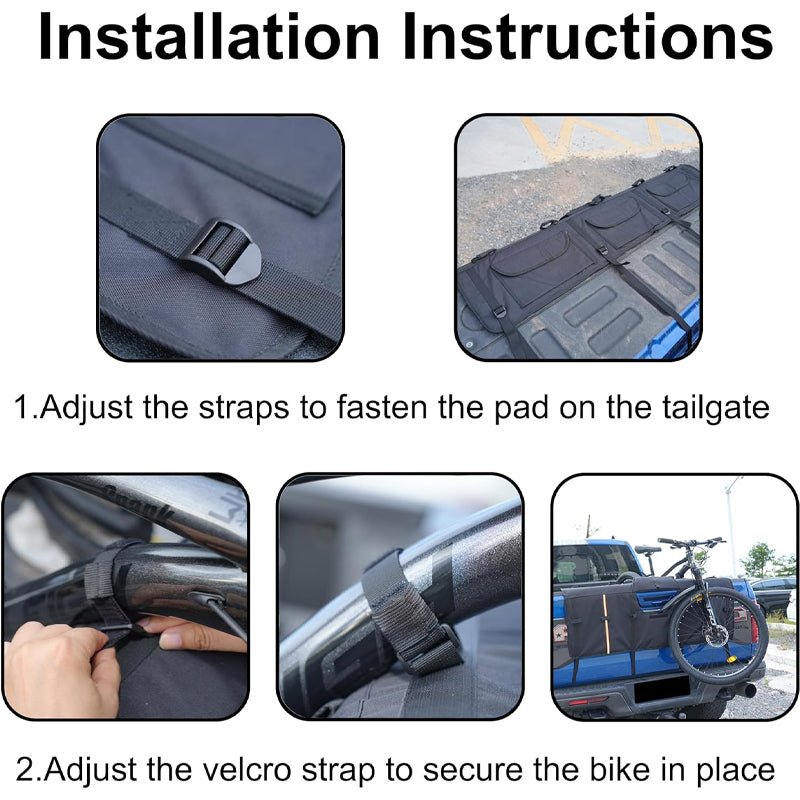 Installation Instructions

1.Adjust the straps to fasten the pad on the tailgate

2.Adjust the velcro strap to secure the bike in place