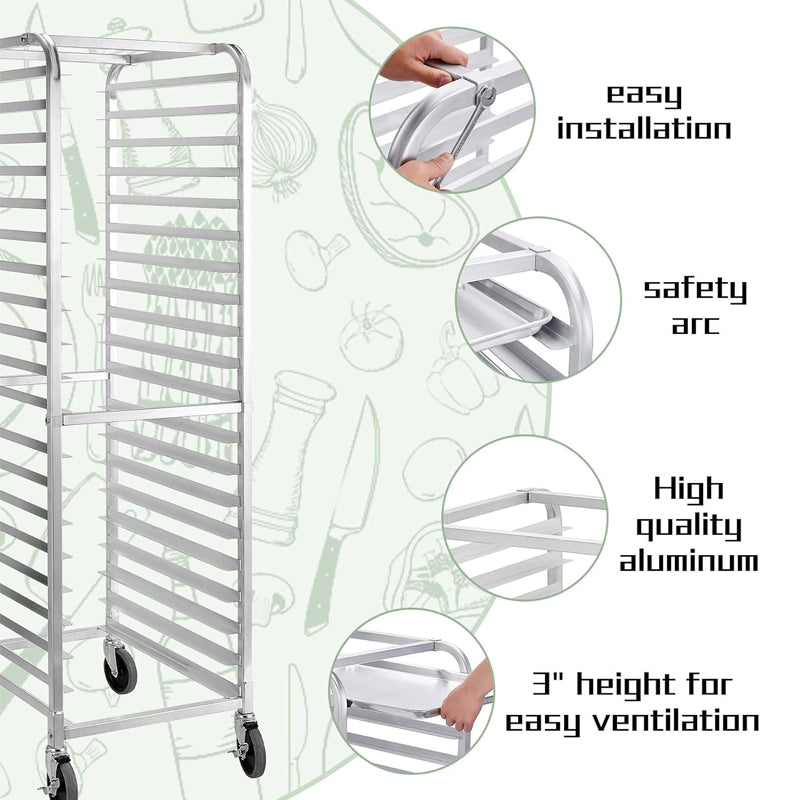 easy installation

safety arc

High quality aluminum

3" height for easy ventilation