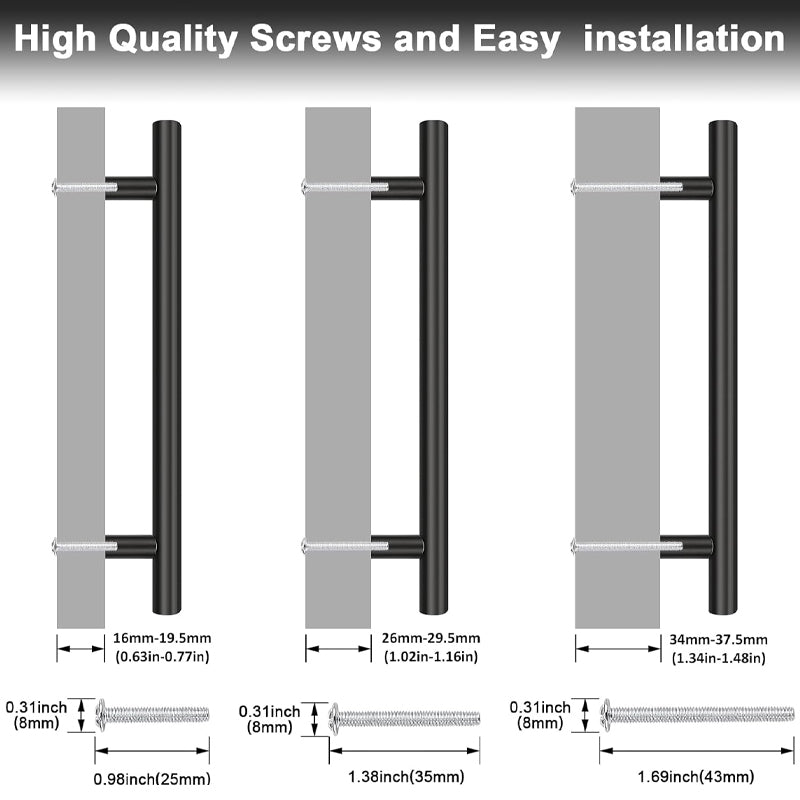 High Quality Screws and Easy installation

16mm-19.5mm
(0.63in-0.77in)

26mm-29.5mm
(1.02in-1.16in)

34mm-37.5mm
(1.34in-1.48in)

0.31inch
(8mm)

0.98inch(25mm)

0.31inch
(8mm)

1.38inch(35mm)

0.31inch
(8mm)

1.69inch(43mm)