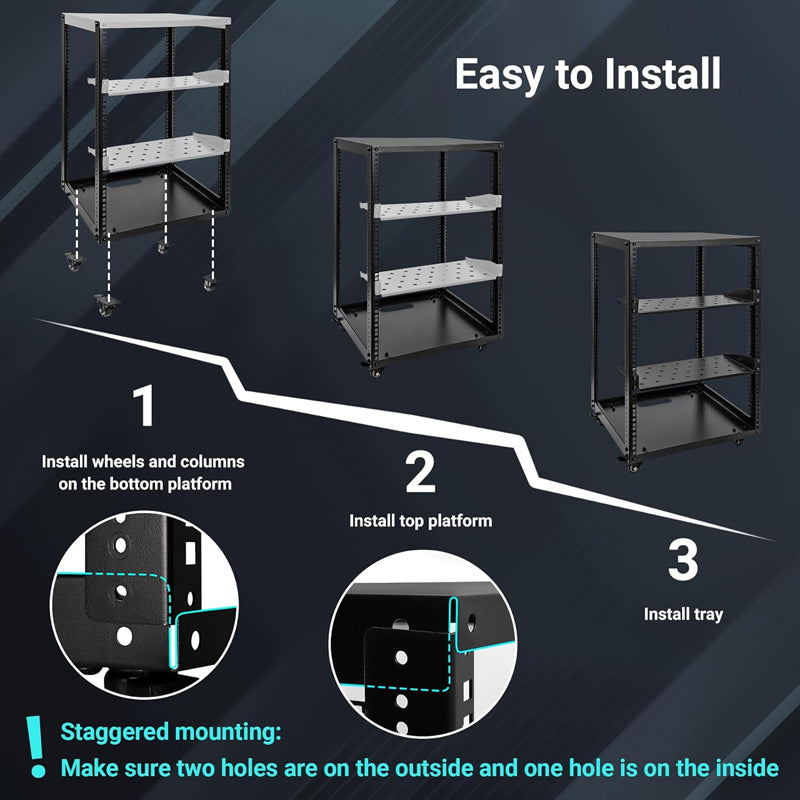 Easy to Install

1

Install wheels and columns on the bottom platform

2

Install top platform

3

Install tray

!

Staggered mounting:

Make sure two holes are on the outside and one hole is on the inside