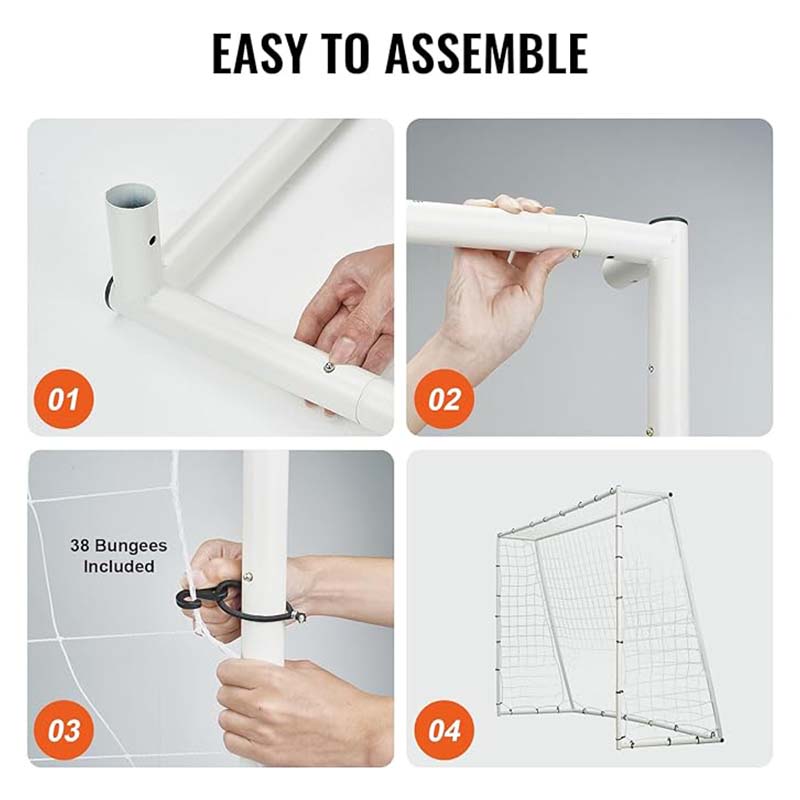 EASY TO ASSEMBLE

01

02

38 Bungees Included

03

04