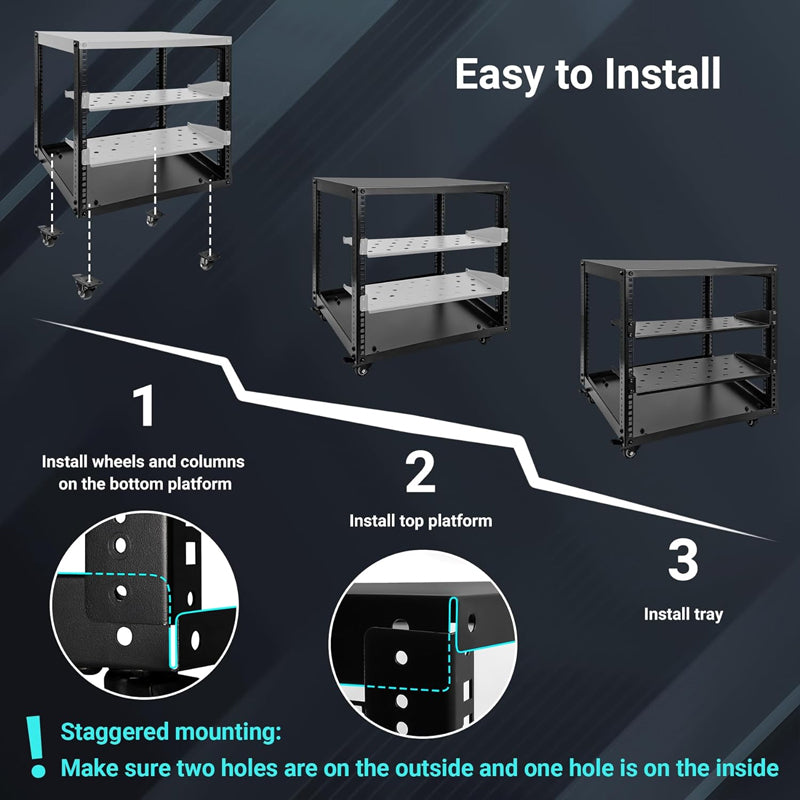 Easy to Install

1

Install wheels and columns on the bottom platform

2

Install top platform

3

Install tray

!

Staggered mounting:

Make sure two holes are on the outside and one hole is on the inside