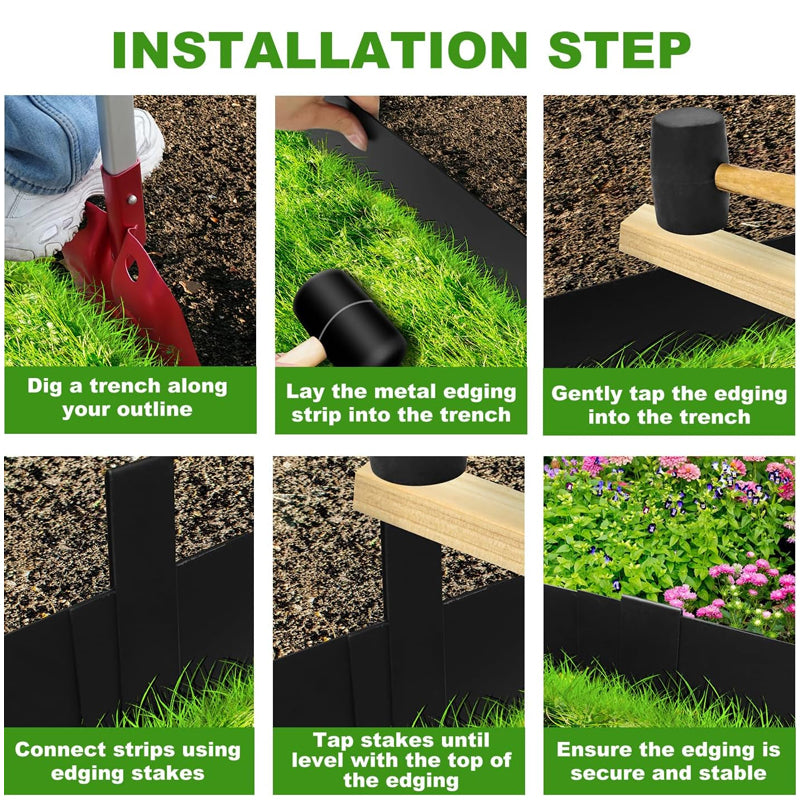 INSTALLATION STEP

Dig a trench along your outline

Lay the metal edging strip into the trench

Gently tap the edging into the trench

Connect strips using edging stakes

Tap stakes until level with the top of the edging

Ensure the edging is secure and stable