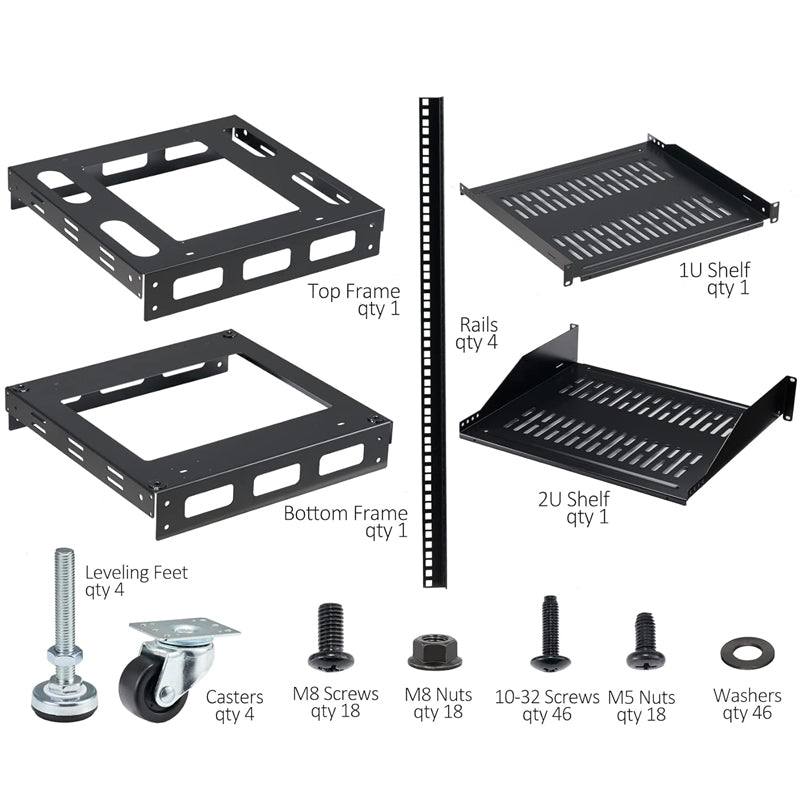 Top Frame
qty 1

Rails
qty 4

1U Shelf
qty 1

Bottom Frame
qty 1

2U Shelf
qty 1

Leveling Feet
qty 4

Casters
qty 4

M8 Screws
qty 18

M8 Nuts
qty 18

10-32 Screws
qty 46

M5 Nuts
qty 18

Washers
qty 46