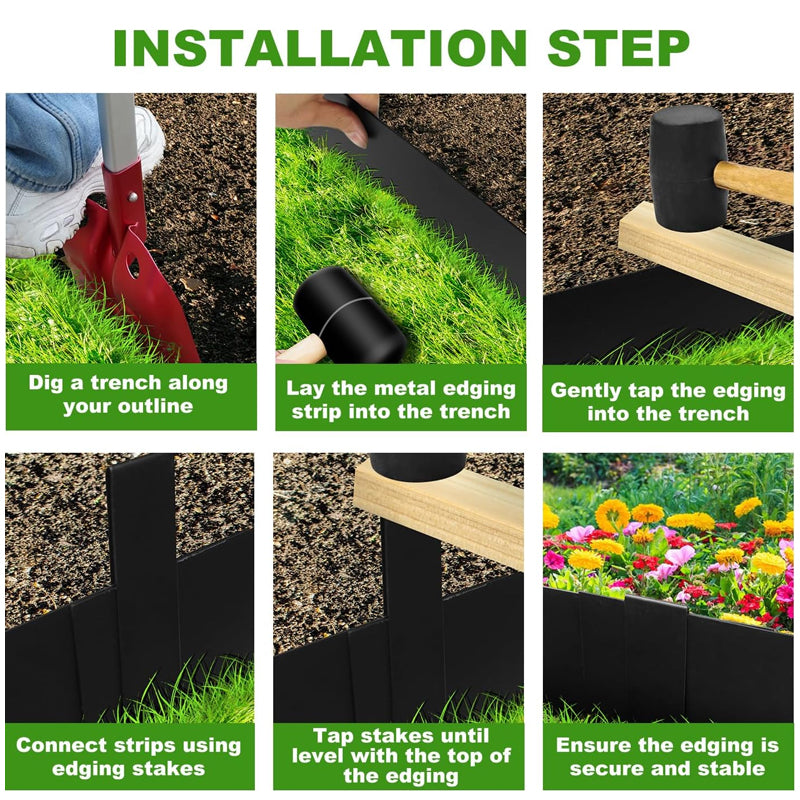 INSTALLATION STEP

Dig a trench along your outline

Lay the metal edging strip into the trench

Gently tap the edging into the trench

Connect strips using edging stakes

Tap stakes until level with the top of the edging

Ensure the edging is secure and stable