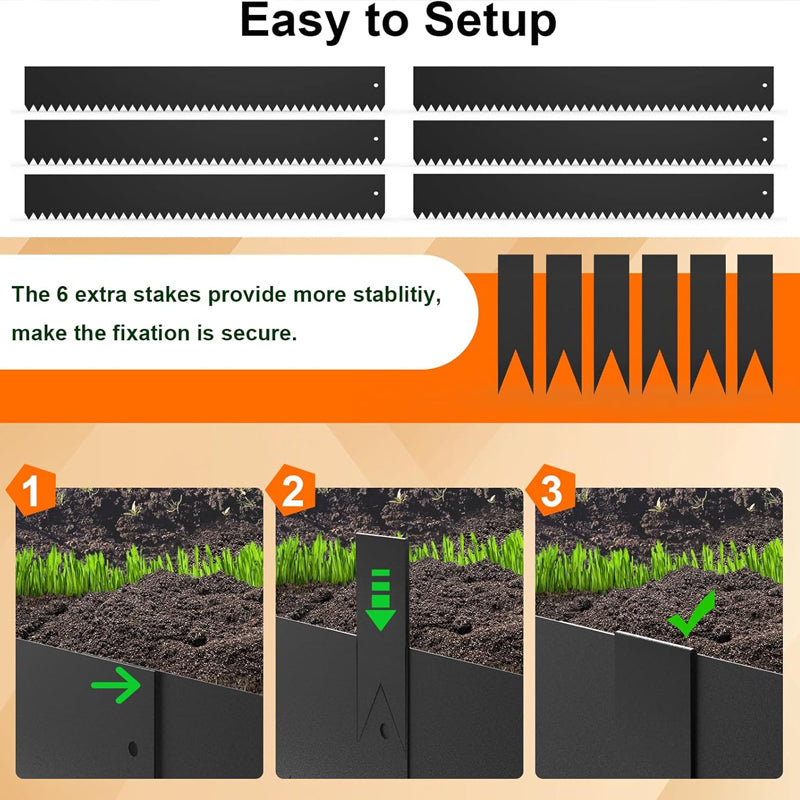 Easy to Setup

The 6 extra stakes provide more stablitiy, make the fixation is secure.

1

2

3