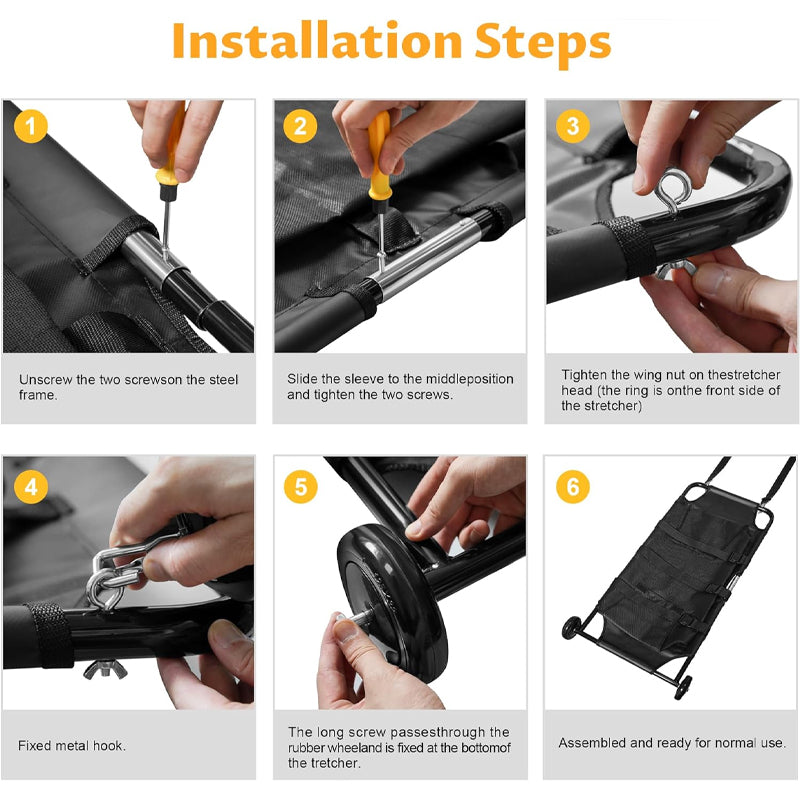 Installation Steps

1

Unscrew the two screwson the steel frame.

2

Slide the sleeve to the middleposition and tighten the two screws.

3

Tighten the wing nut on thestretcher head (the ring is onthe front side of the stretcher)

4

Fixed metal hook.

5

The long screw passesthrough the rubber wheeland is fixed at the bottomof the tretcher.

6

Assembled and ready for normal use.