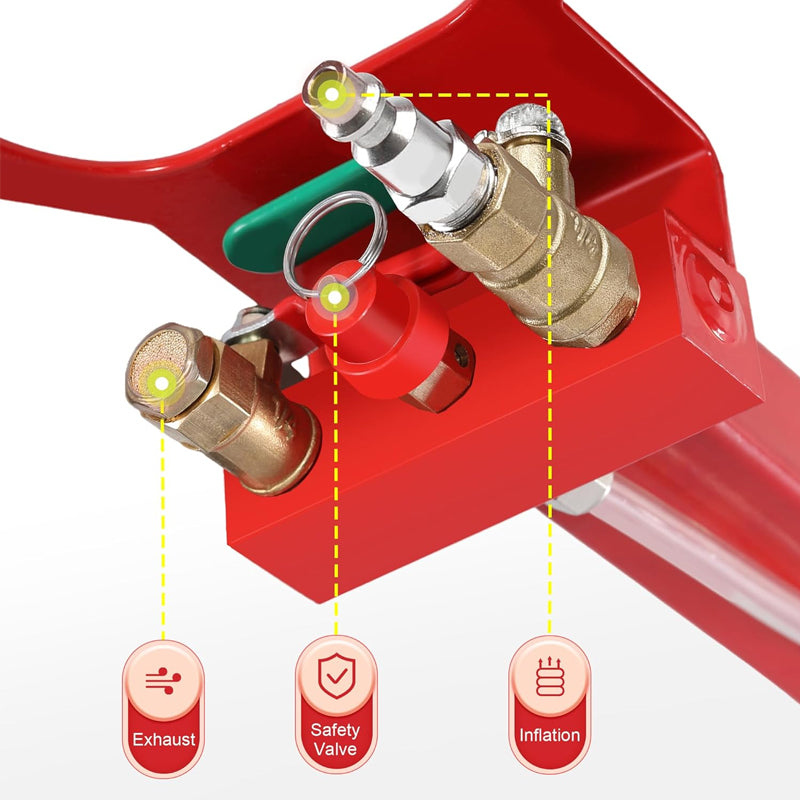 Exhaust

Safety Valve

Inflation