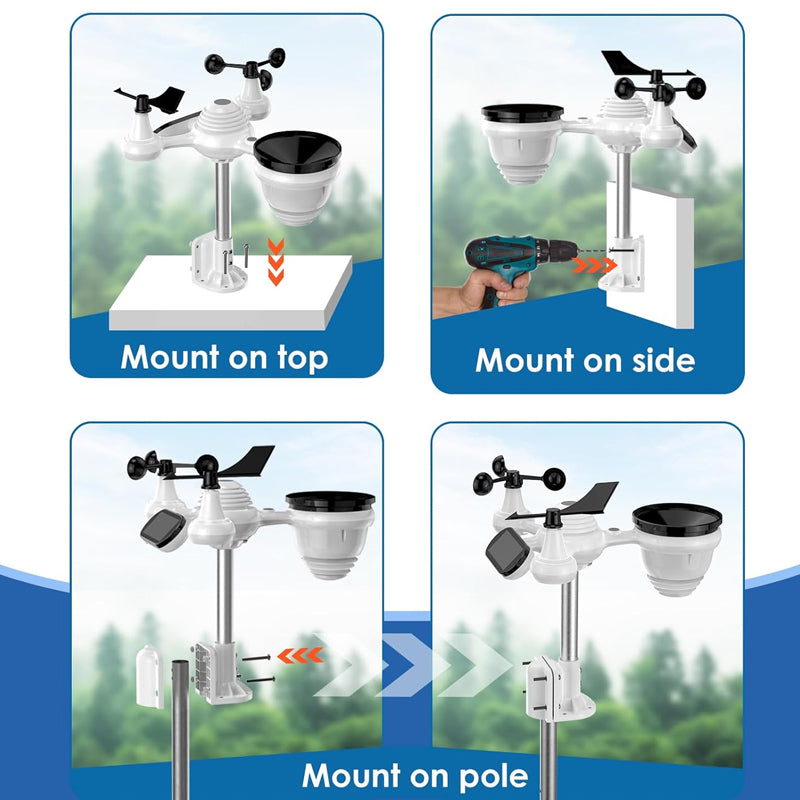 Mount on top

Mount on side

Mount on pole