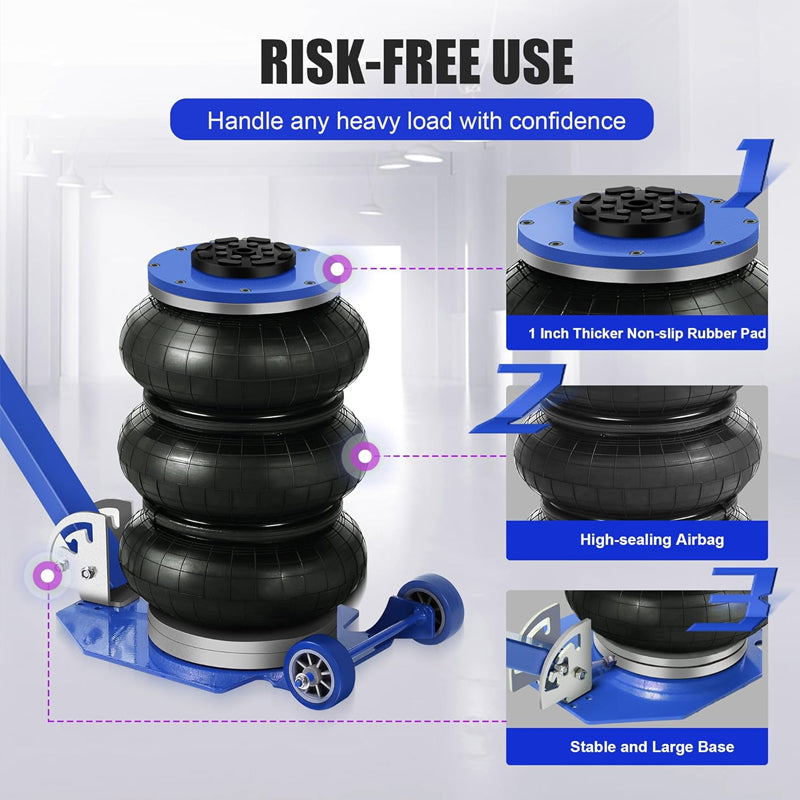 RISK-FREE USE

Handle any heavy load with confidence

1

1 Inch Thicker Non-slip Rubber Pad

2

High-sealing Airbag

3

Stable and Large Base