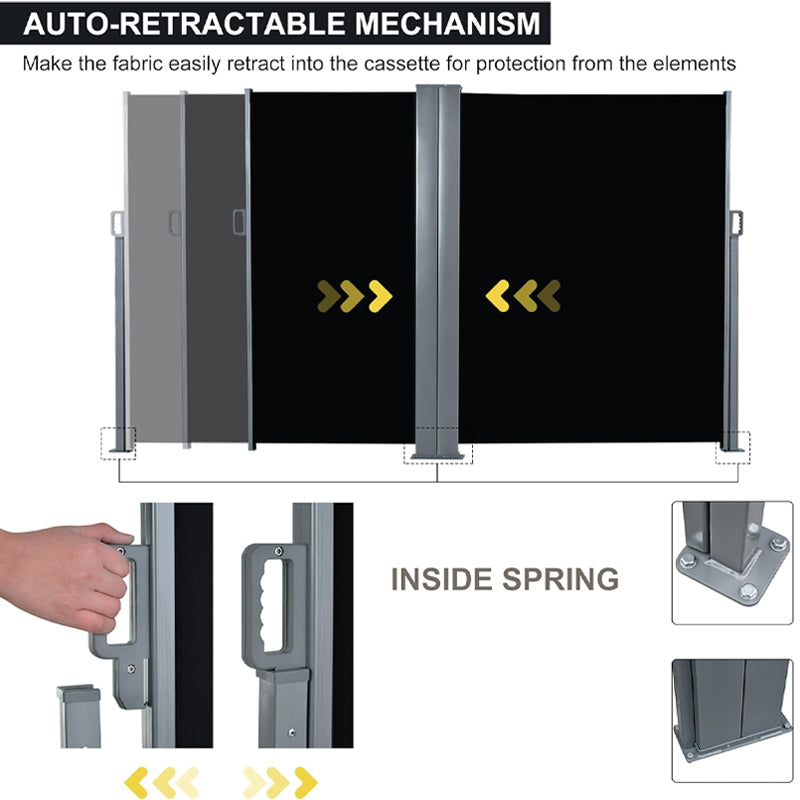 AUTO-RETRACTABLE MECHANISM

Make the fabric easily retract into the cassette for protection from the elements

INSIDE SPRING